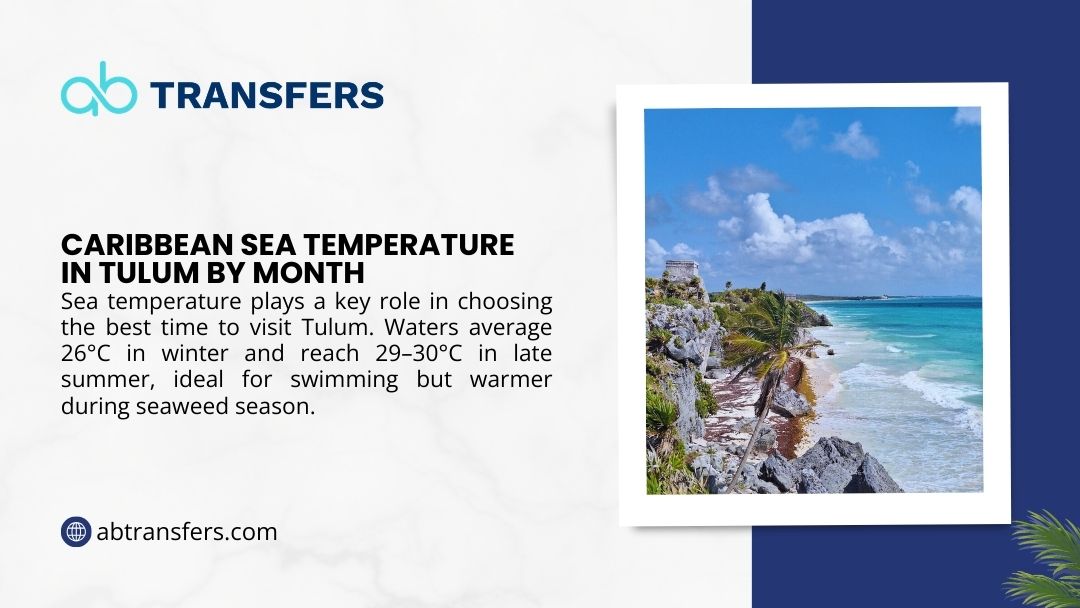 ab TRANSFERS

CARIBBEAN SEA TEMPERATURE IN TULUM BY MONTH

Sea temperature plays a key role in choosing the best time to visit Tulum. Waters average 26°C in winter and reach 29–30°C in late summer, ideal for swimming but warmer during seaweed season.

abtransfers.com